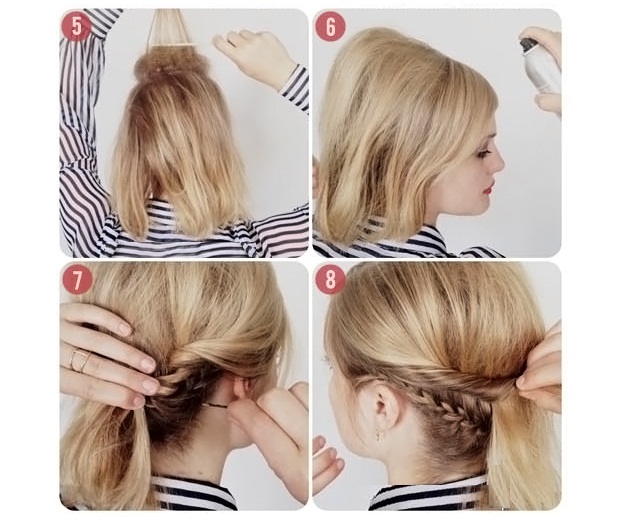 5

6

7

8