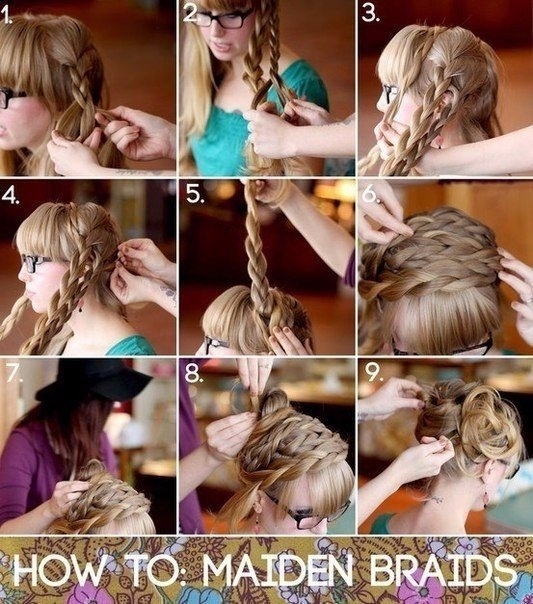 1.
2.
3.
4.
5.
6.
7.
8.
9.

HOW TO: MAIDEN BRAIDS