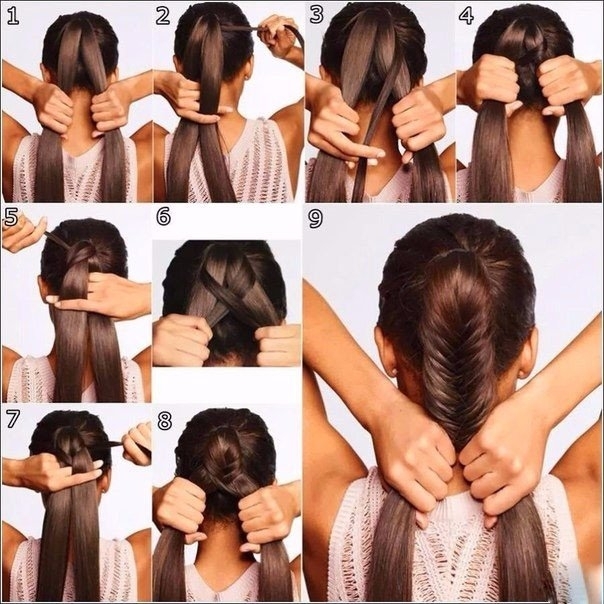 1
2
3
4
5
6
9
7
8