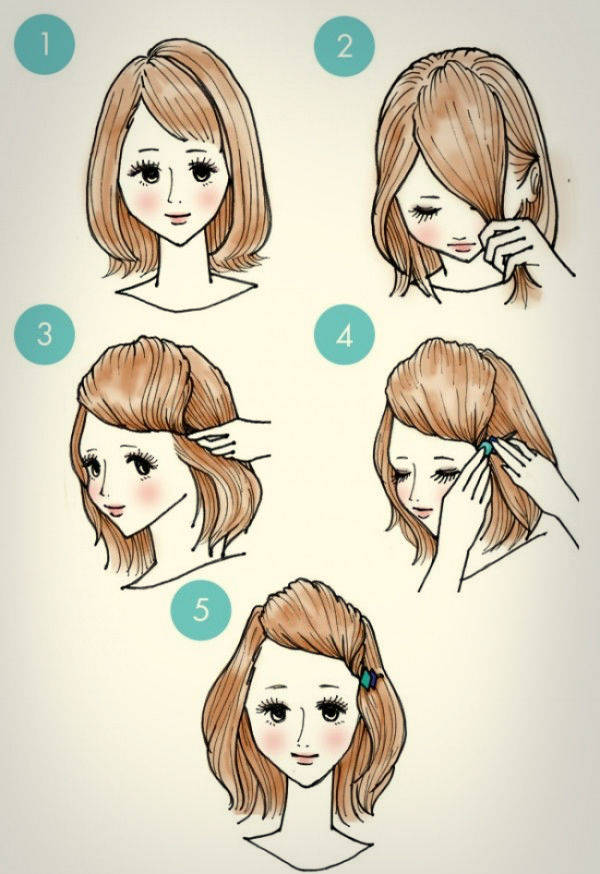 1
2
3
4
5