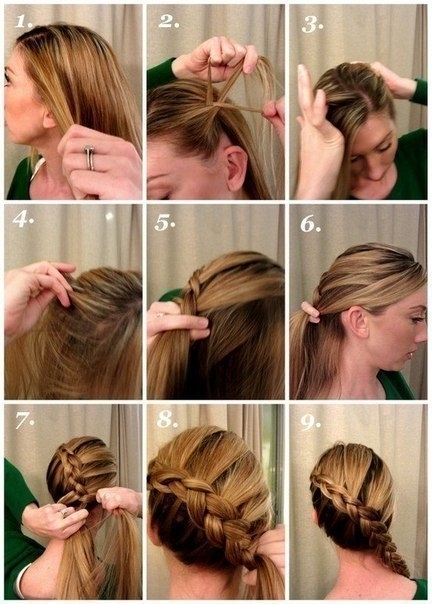 1.

2.

3.

4.

5.

6.

7.

8.

9.