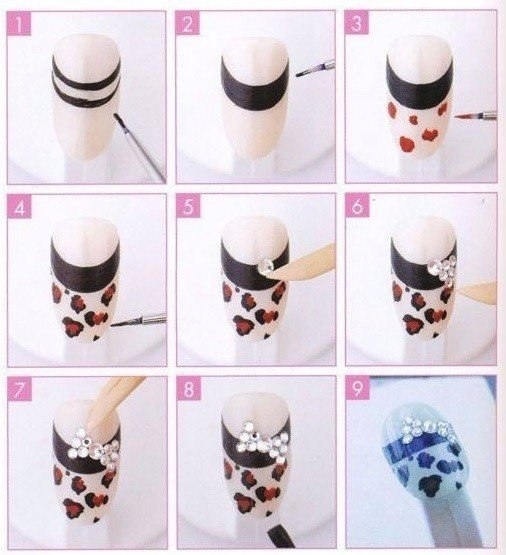 1

2

3

4

5

6

7

8

9