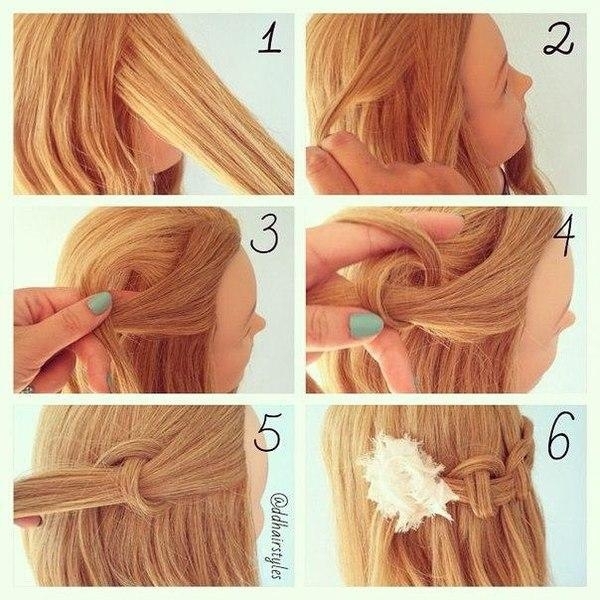 1
2
3
4
5
@ddhairstyles
6