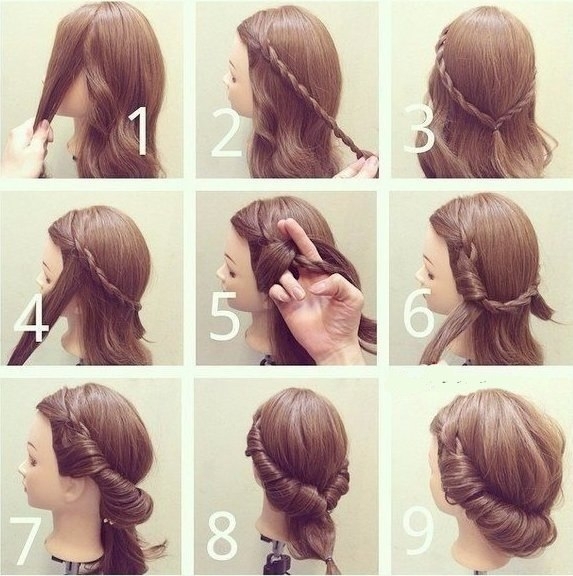 1
2
3
4
5
6
7
8
9