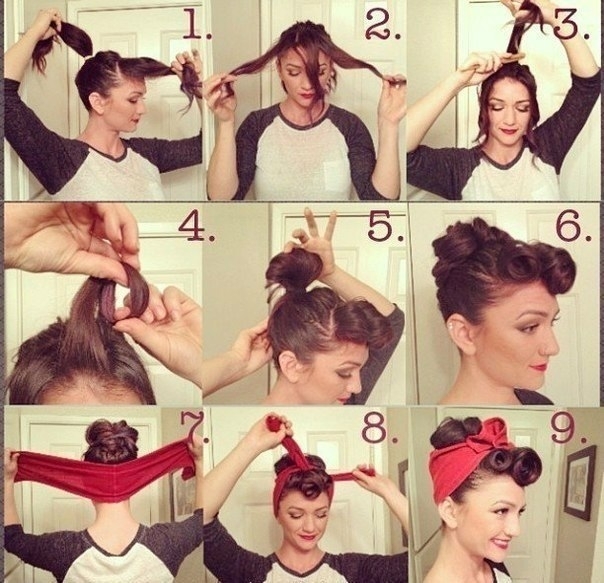 1.
2.
3.
4.
5.
6.
7.
8.
9.